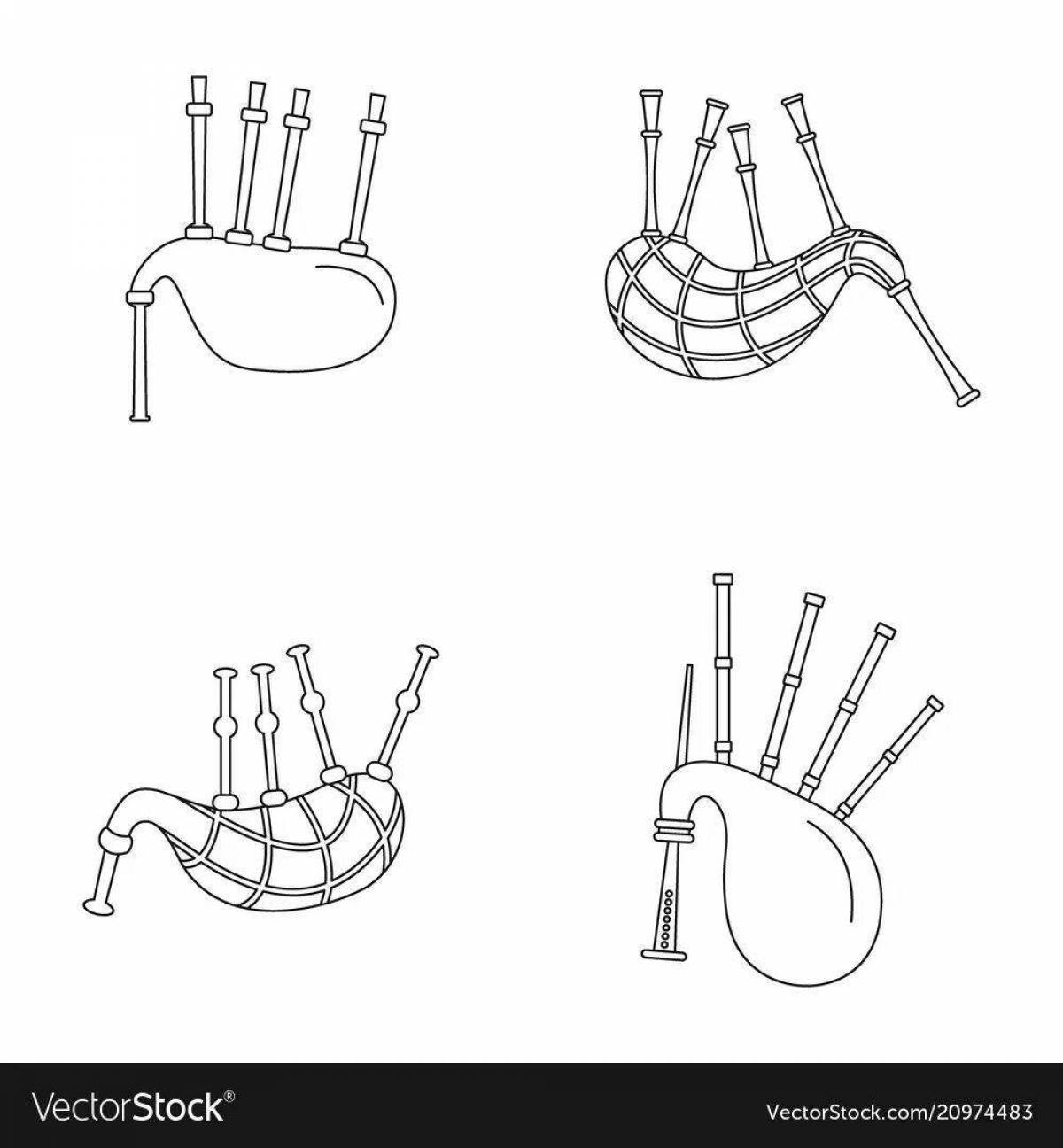 VectorStock®

VectorStock.com/20974483