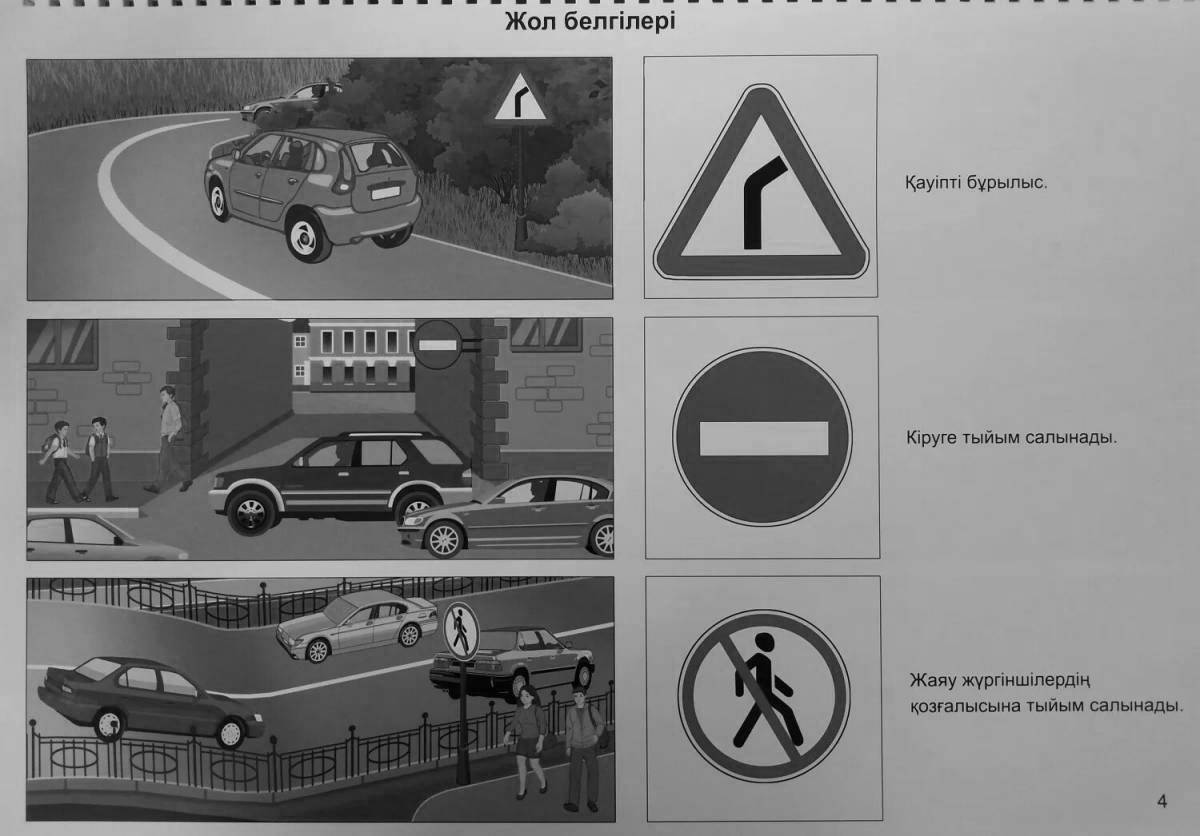 Жол белгілері

Қауіпті бұрылыс.

Кіруге тыйым салынады.

Жаяу жүргіншілердің қозғалысына тыйым салынады.

4