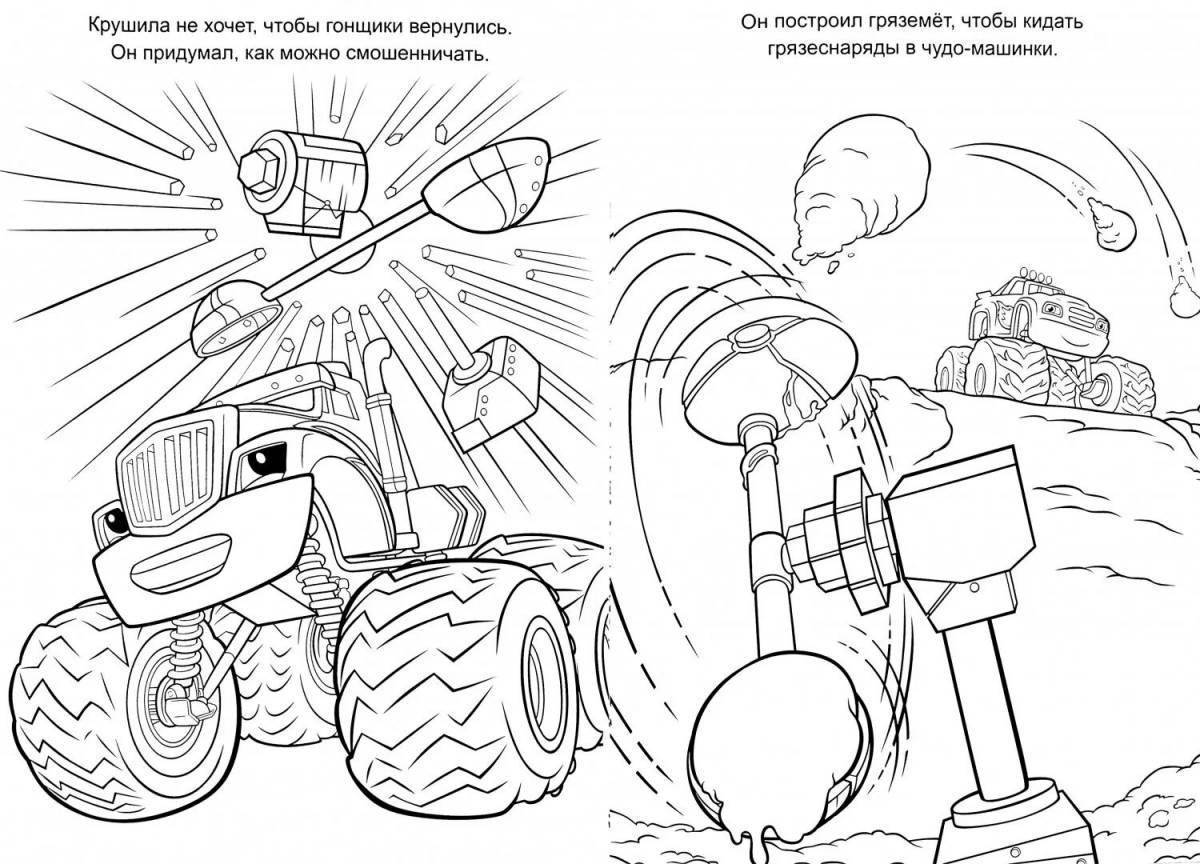 Крушила не хочет, чтобы гонщики вернулись. Он придумал, как можно смошенничать.

Он построил гряземёт, чтобы кидать грязеснаряды в чудо-машинки.