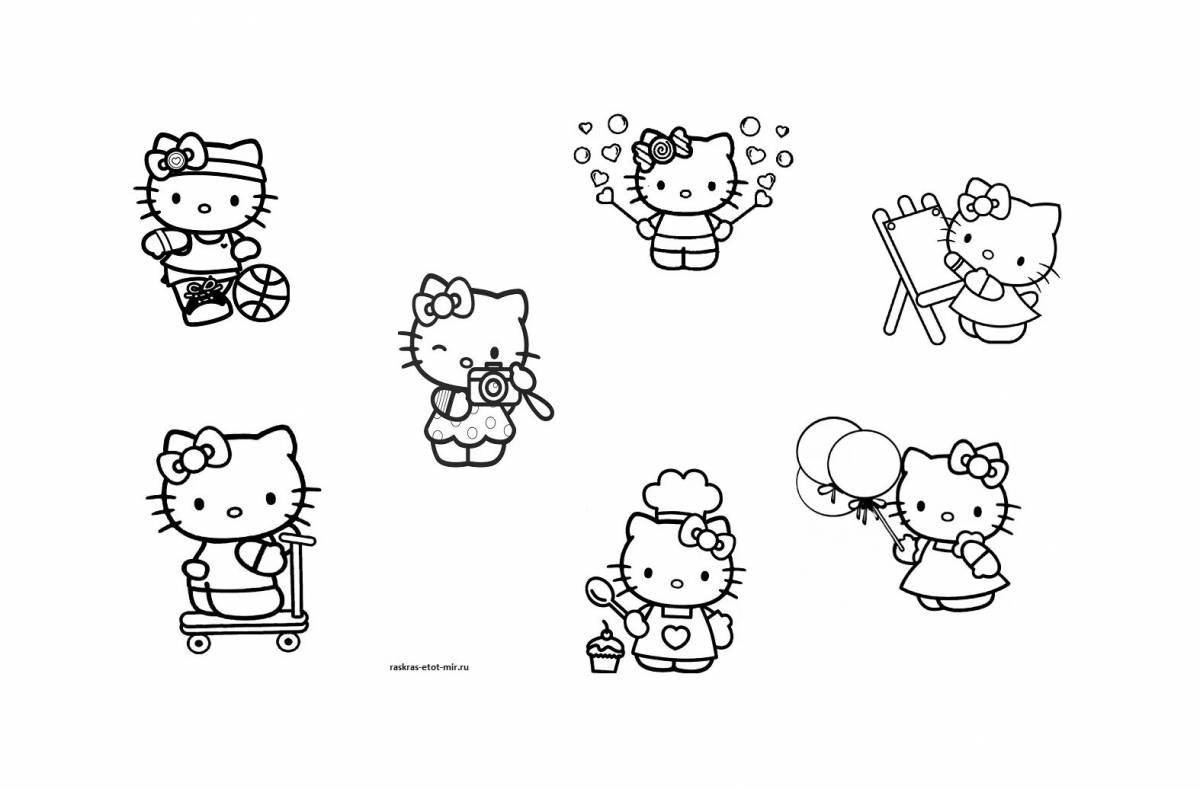 raskras-etot-mir.ru