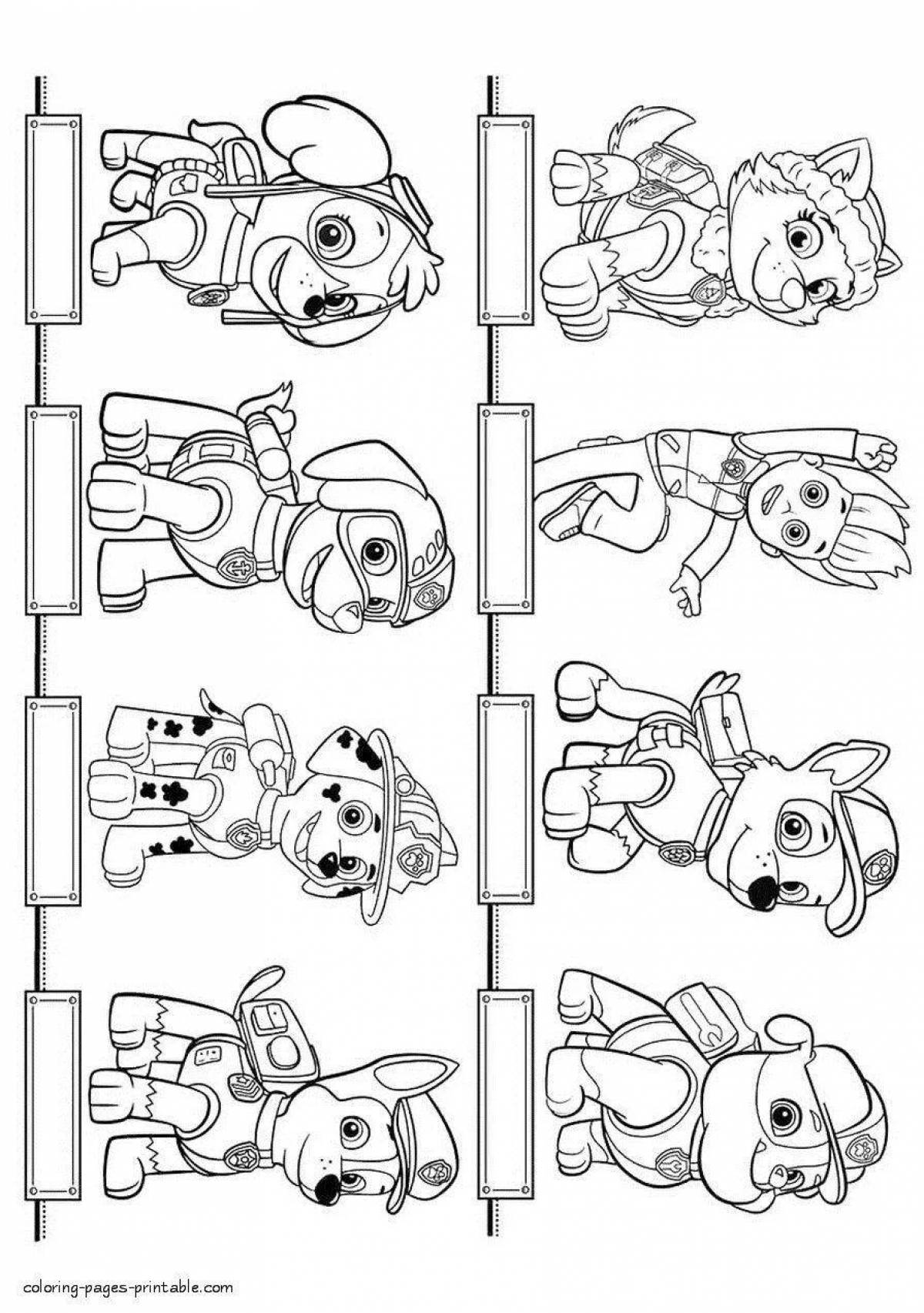 coloring-pages-printable.com