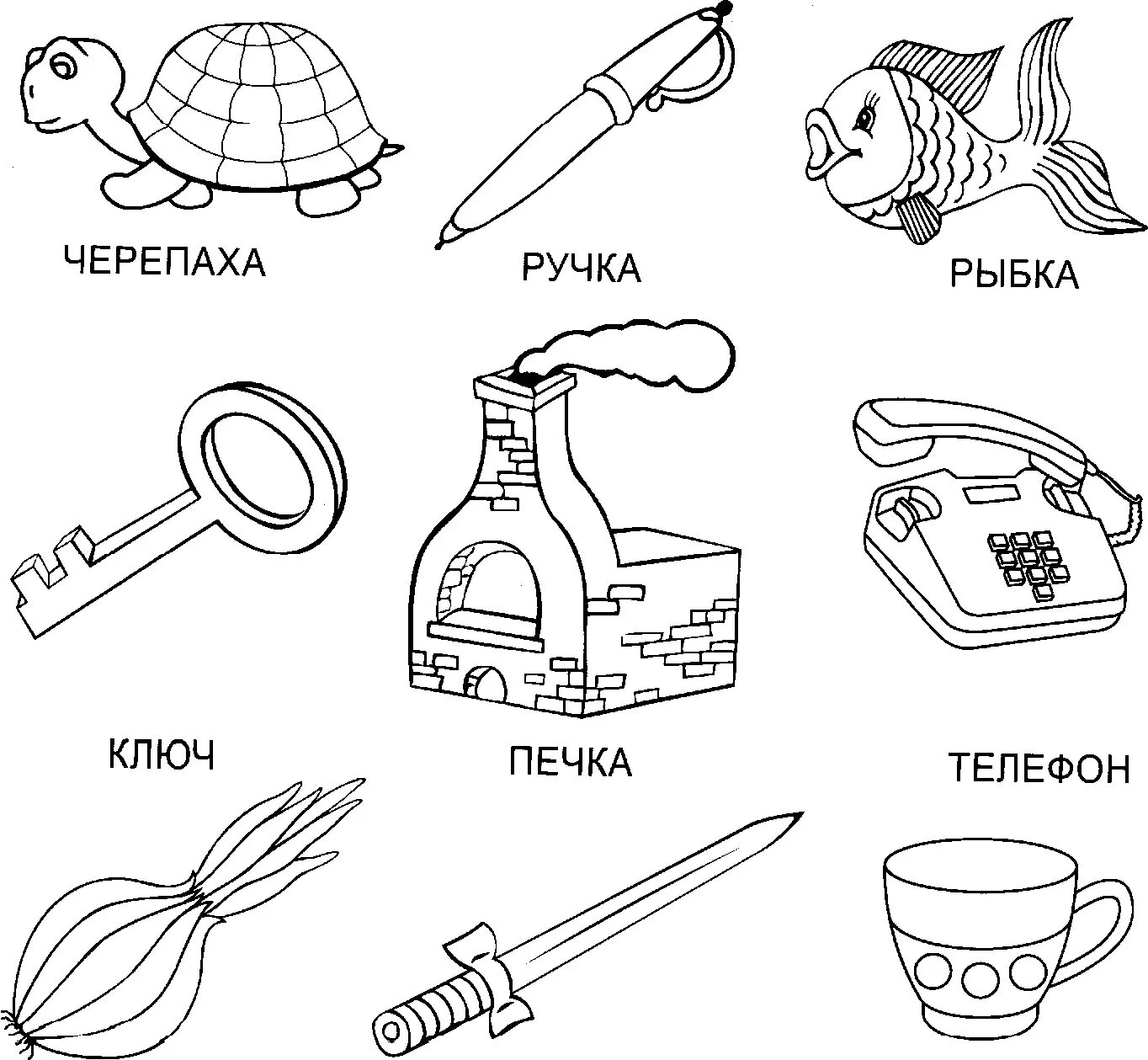 ЧЕРЕПАХА

РУЧКА

РЫБКА

КЛЮЧ

ПЕЧКА

ТЕЛЕФОН