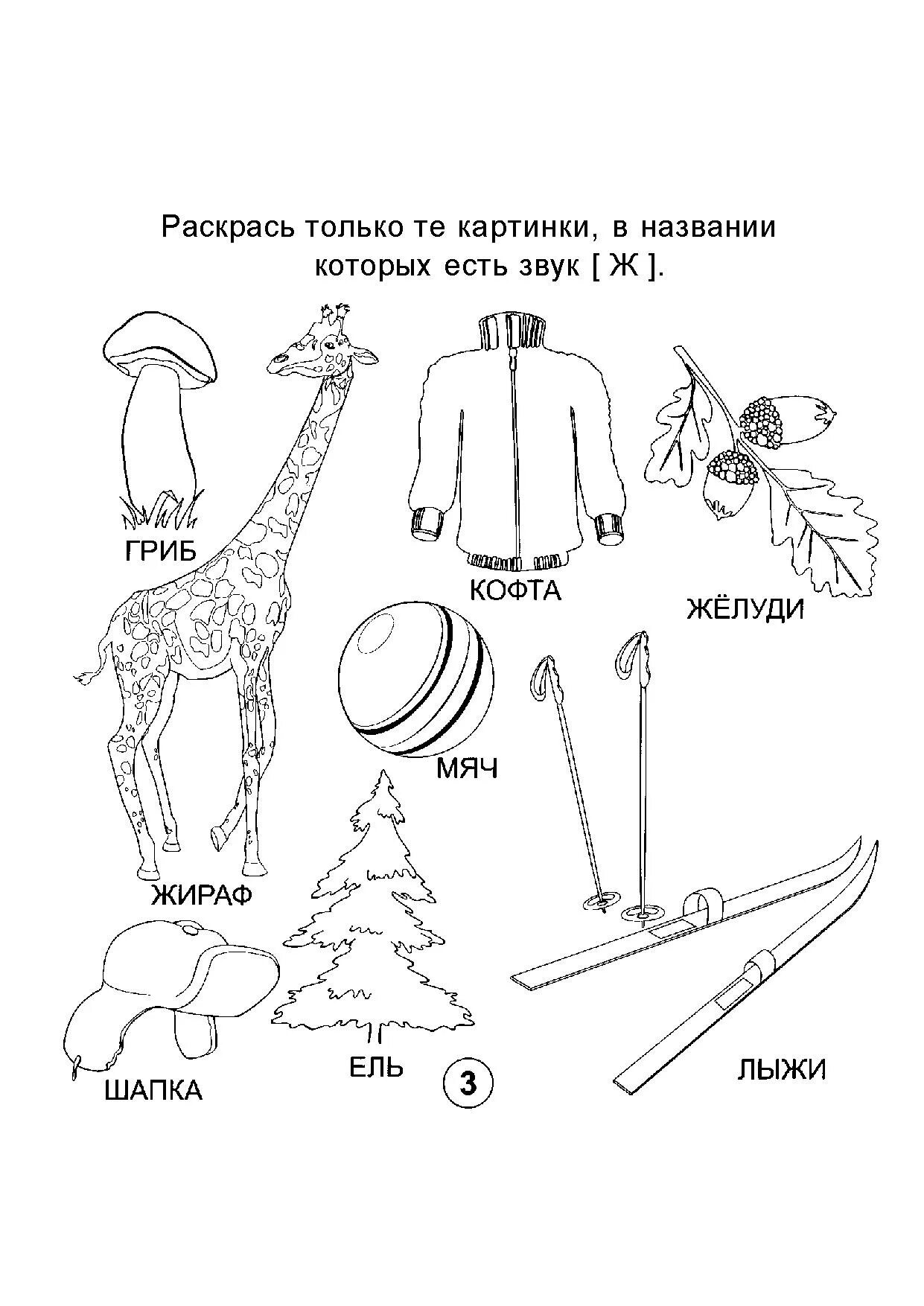 Раскрась только те картинки, в названии которых есть звук [ Ж ].

ГРИБ

КОФТА

ЖЁЛУДИ

МЯЧ

ЖИРАФ

ШАПКА

ЕЛЬ

3

ЛЫЖИ