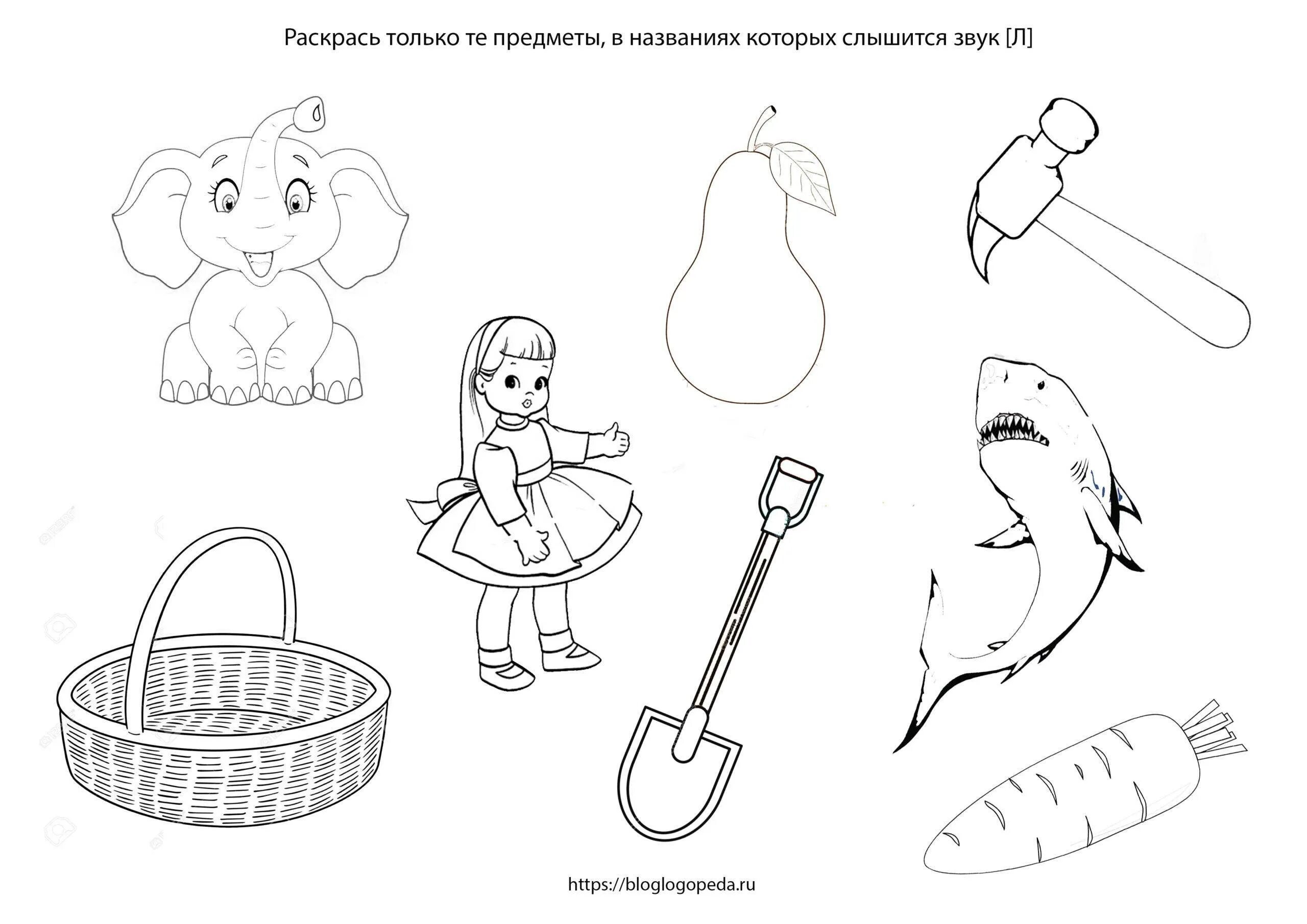 Раскрась только те предметы, в названиях которых слышится звук [Л]

https://bloglogopeda.ru