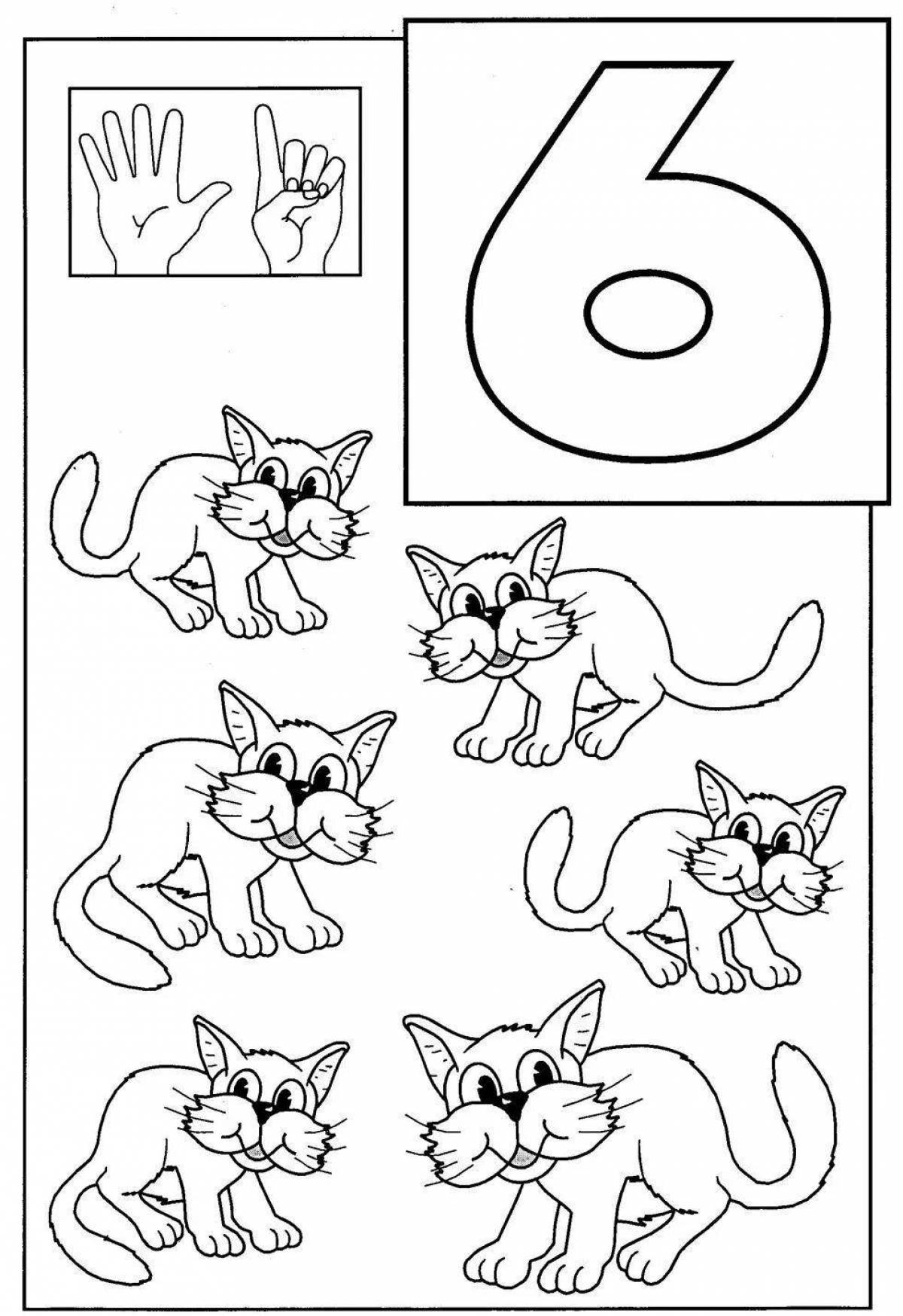 6