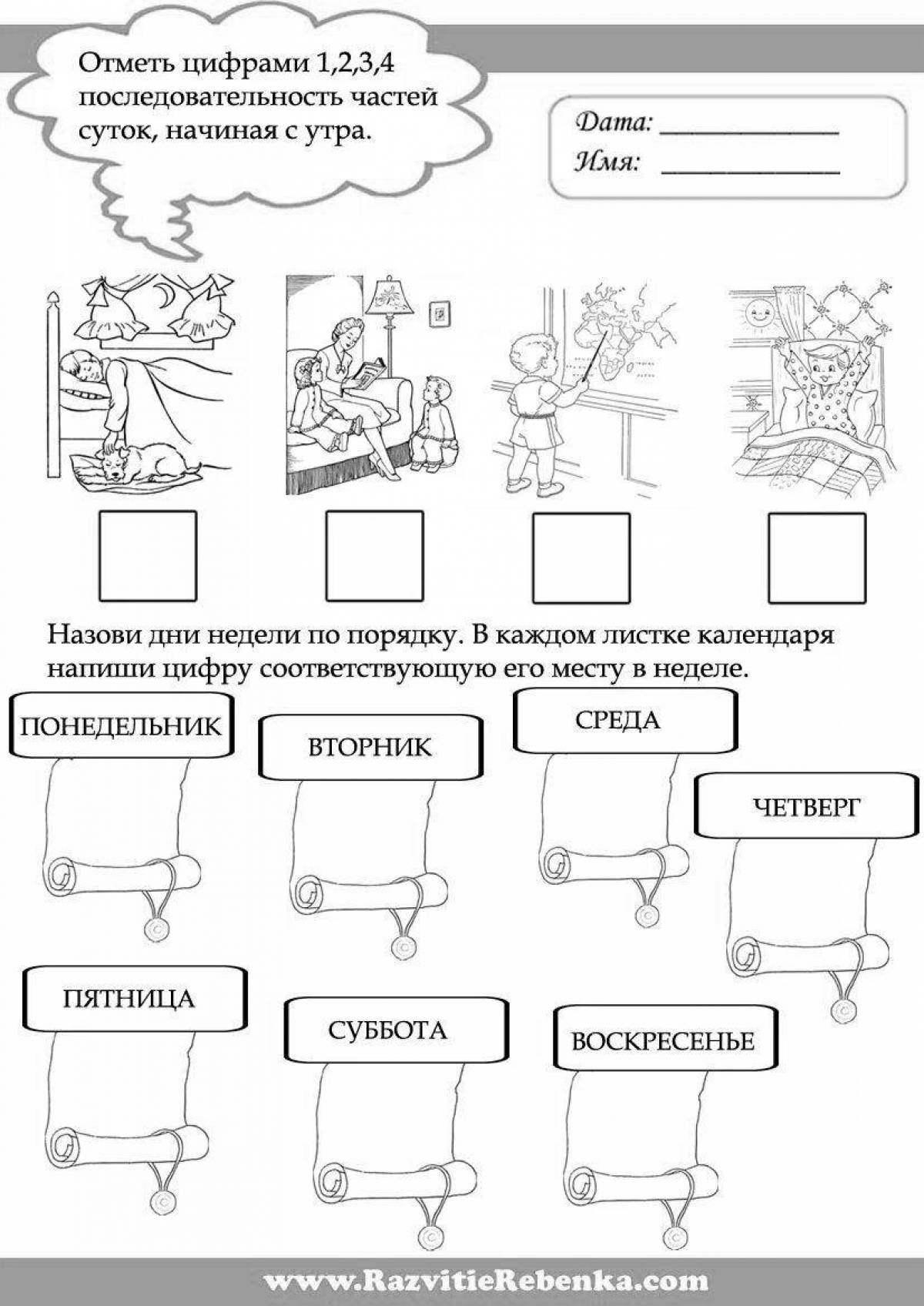 Отметь цифрами 1,2,3,4 последовательность частей суток, начиная с утра.

Дата: ____________
Имя: ____________

Назови дни недели по порядку. В каждом листке календаря напиши цифру соответствующую его месту в неделе.

ПОНЕДЕЛЬНИК

ВТОРНИК

СРЕДА

ЧЕТВЕРГ

ПЯТНИЦА

СУББОТА

ВОСКРЕСЕНЬЕ

www.RazvitieRebenka.com