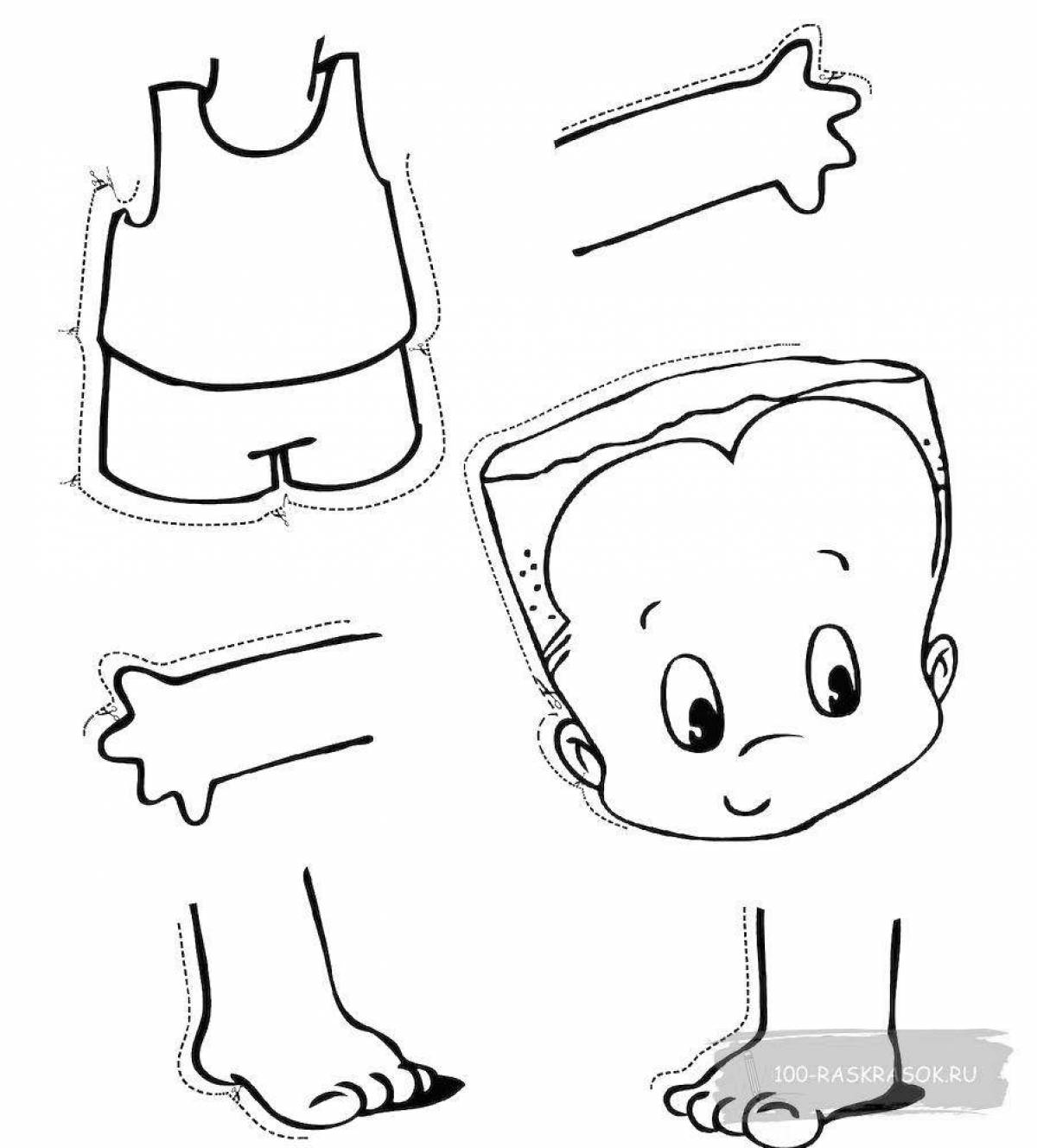 100-RASKRASOK.RU