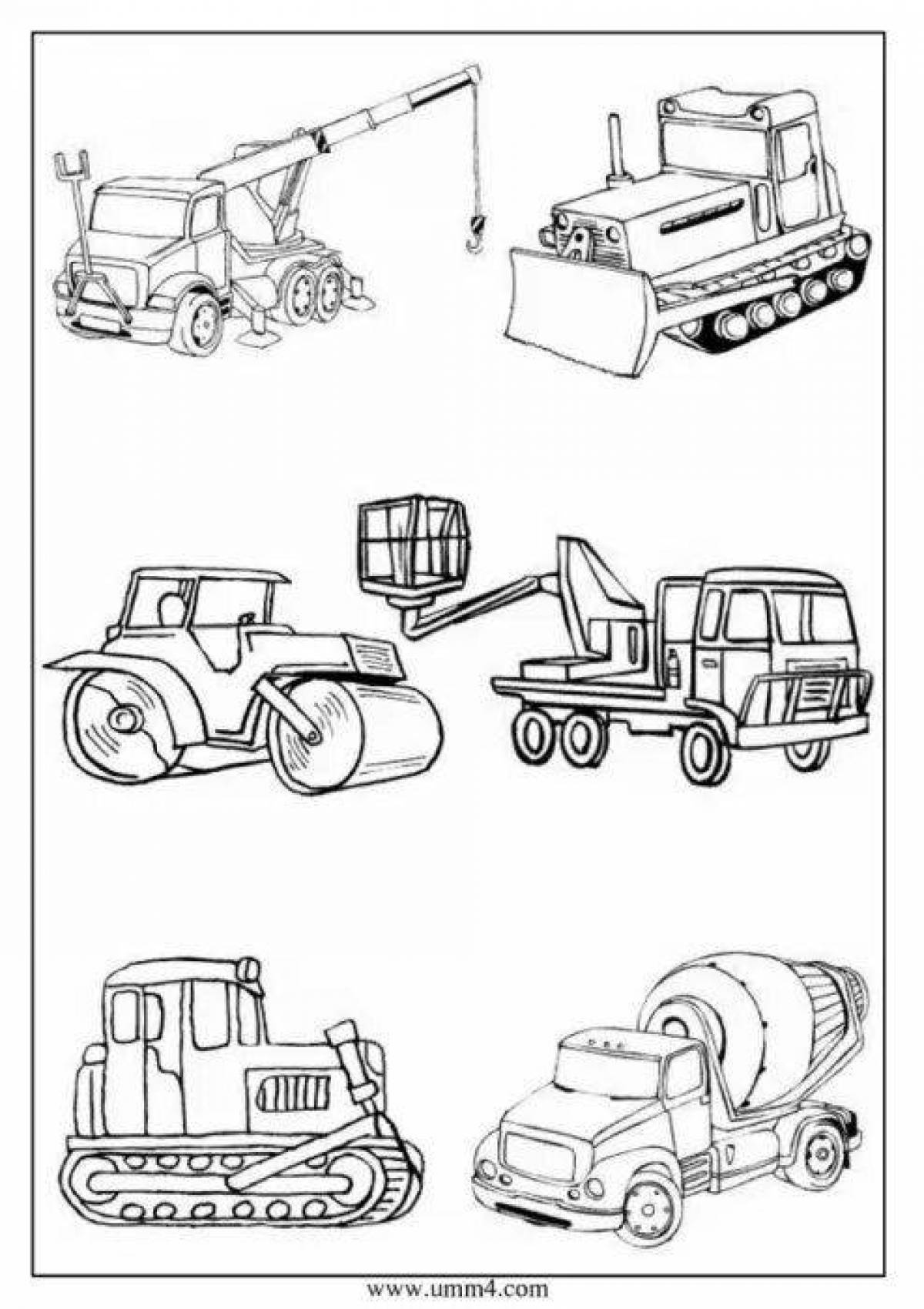 www.umm4.com