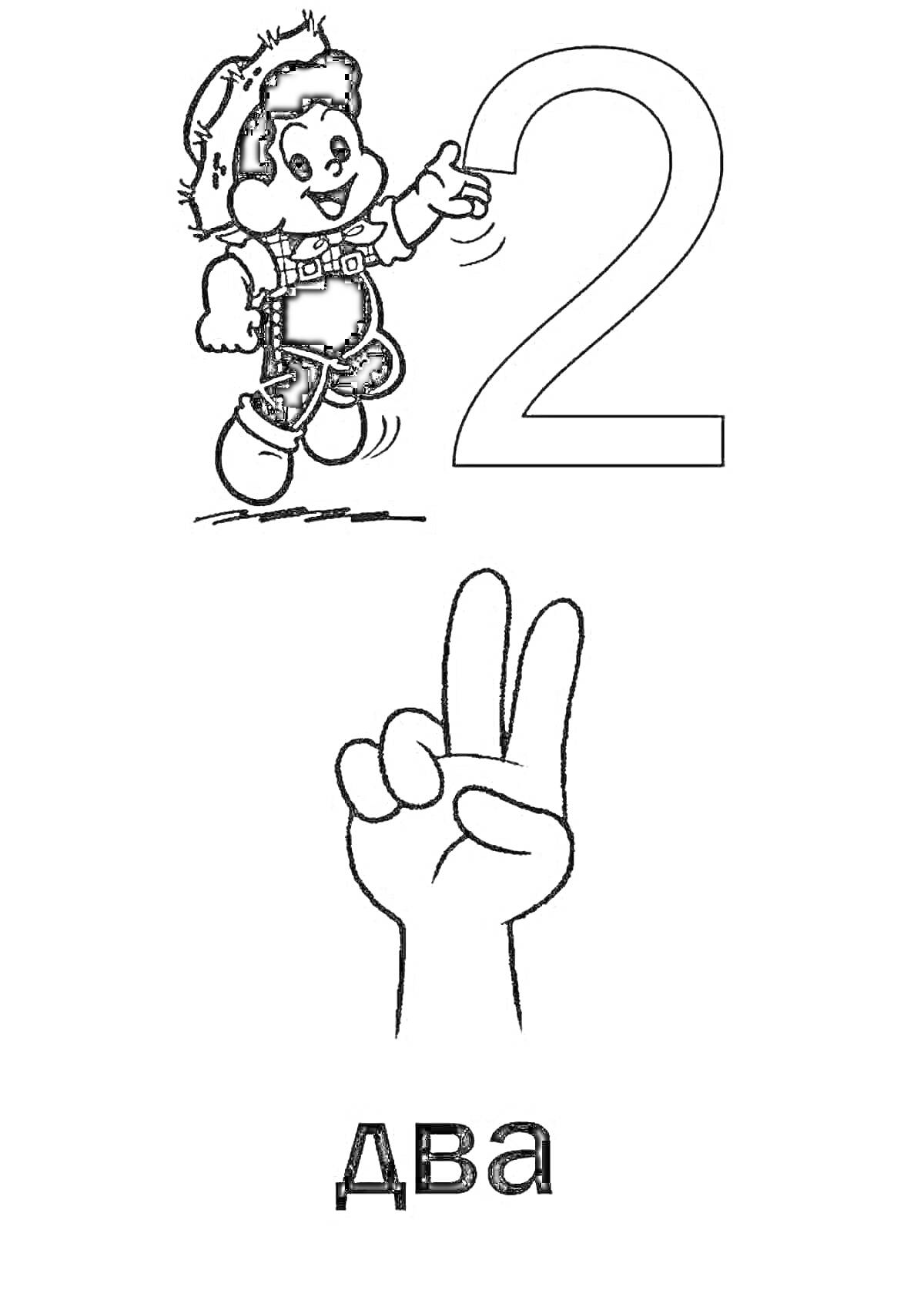 2

два