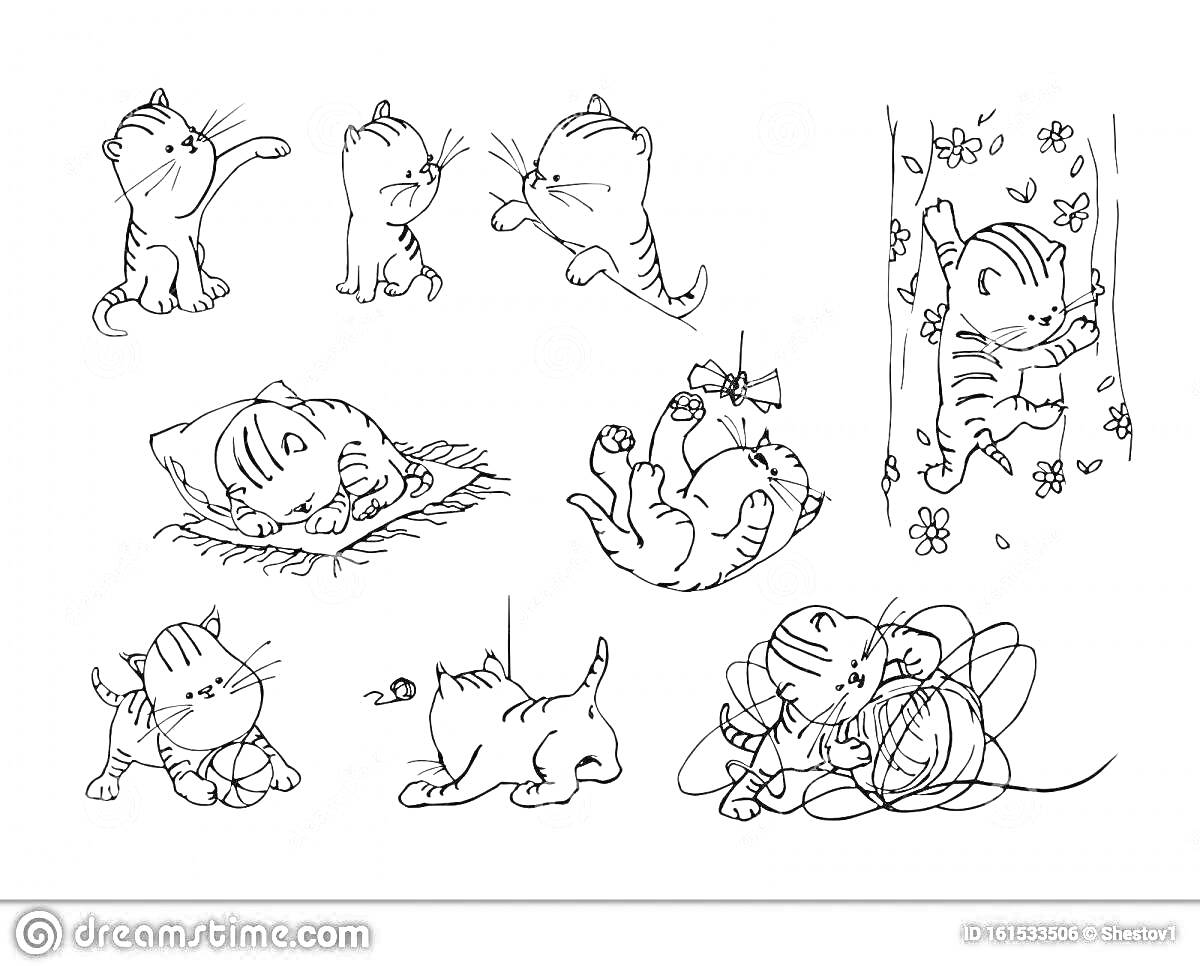 dreamstime.com

ID 161533506 © Shestov1