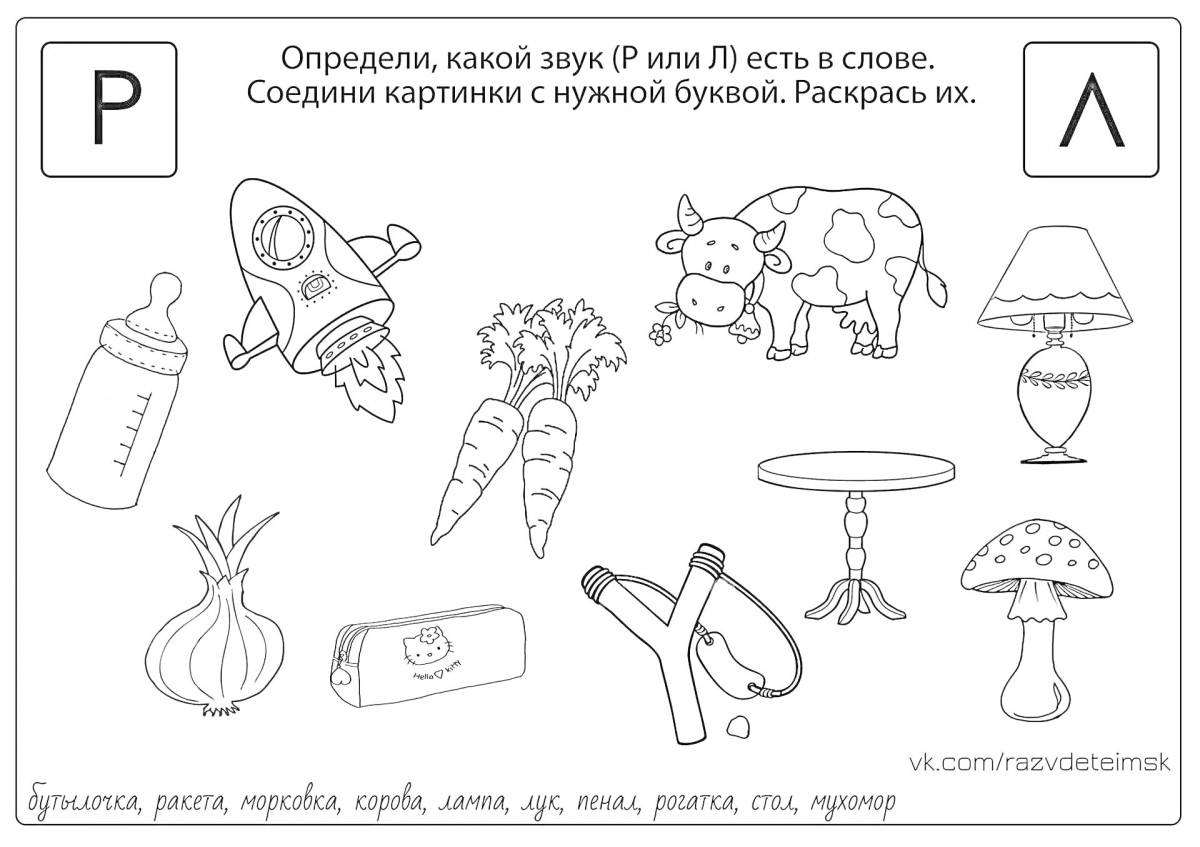 Р

Определи, какой звук (Р или Л) есть в слове. Соедини картинки с нужной буквой. Раскрась их.

Л

Hello Kitty

vk.com/razvdeteimsk

бутылочка, ракета, морковка, корова, лампа, лук, пенал, рогатка, стол, мухомор