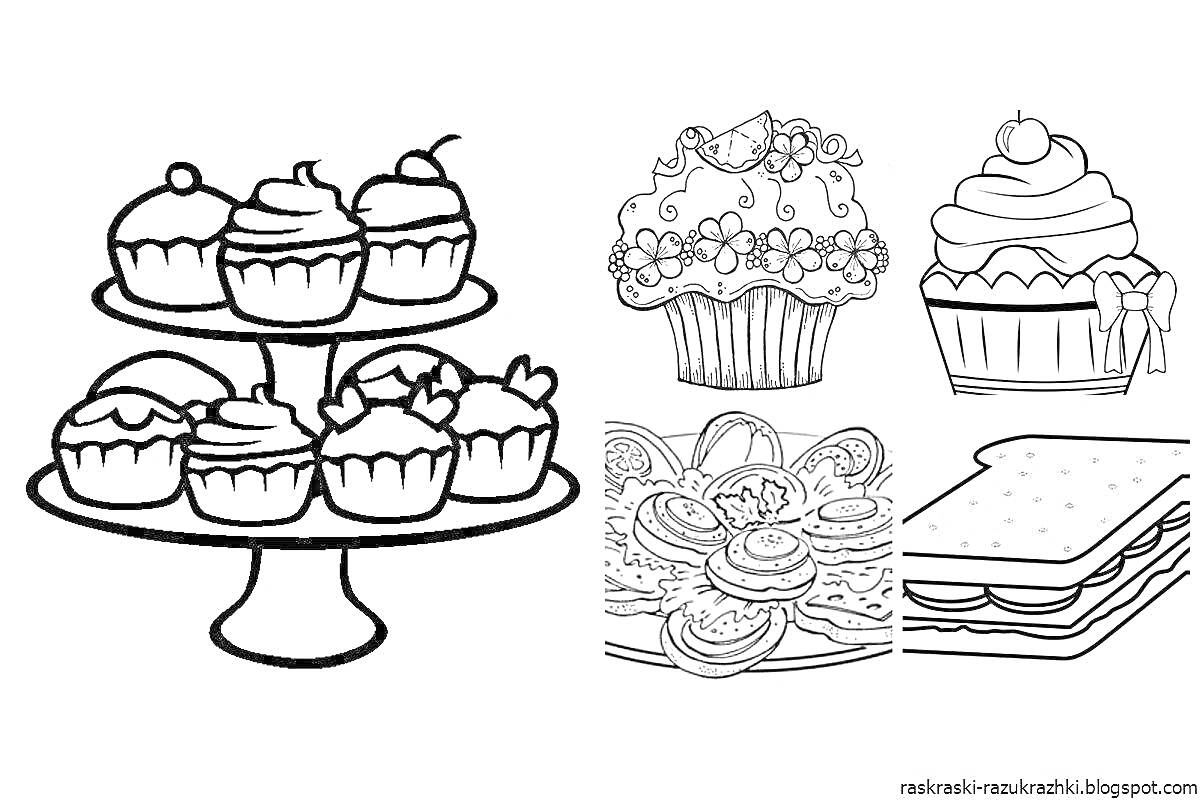 raskraski-razukrazhki.blogspot.com