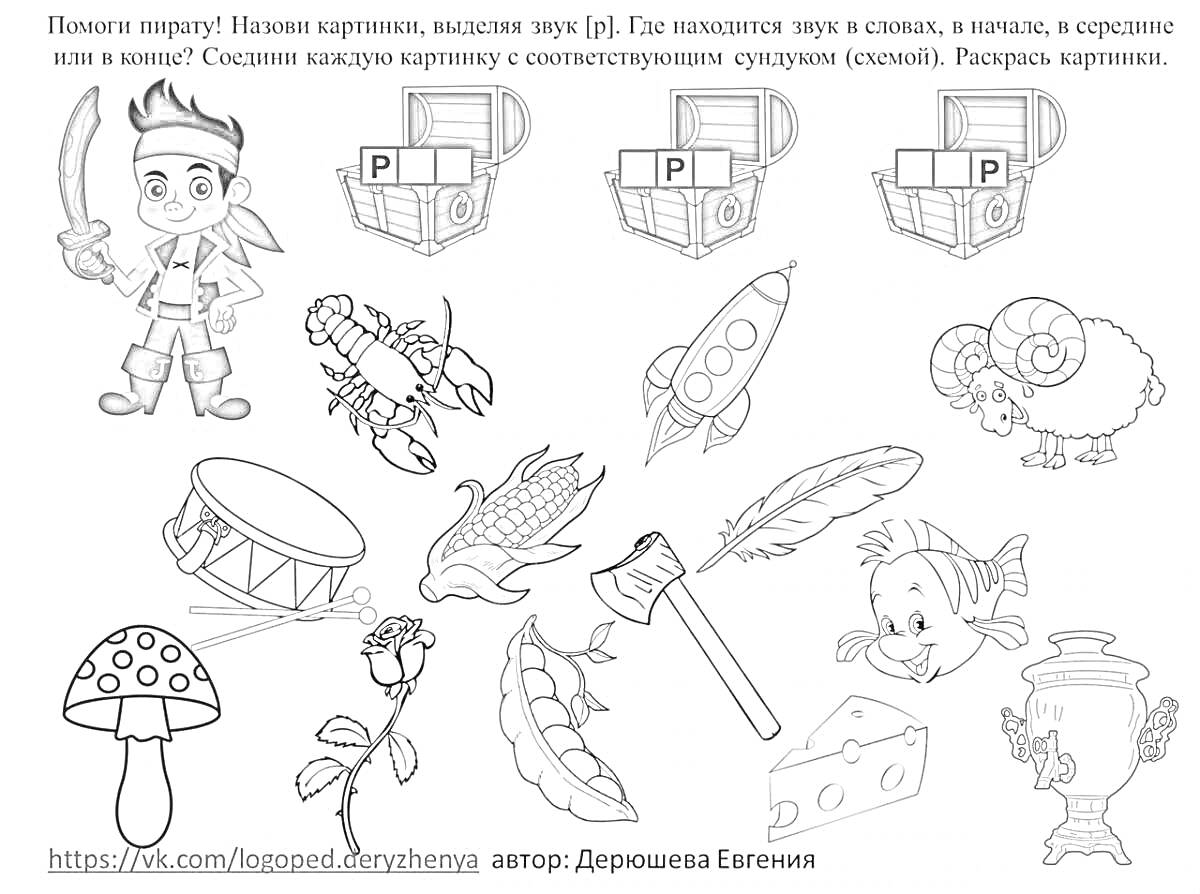 Помоги пирату! Назови картинки, выделяя звук [р]. Где находится звук в словах, в начале, в середине или в конце? Соедини каждую картинку с соответствующим сундуком (схемой). Раскрась картинки.

Р

Р

Р

https://vk.com/logoped.deryzhenya автор: Дерюшева Евгения