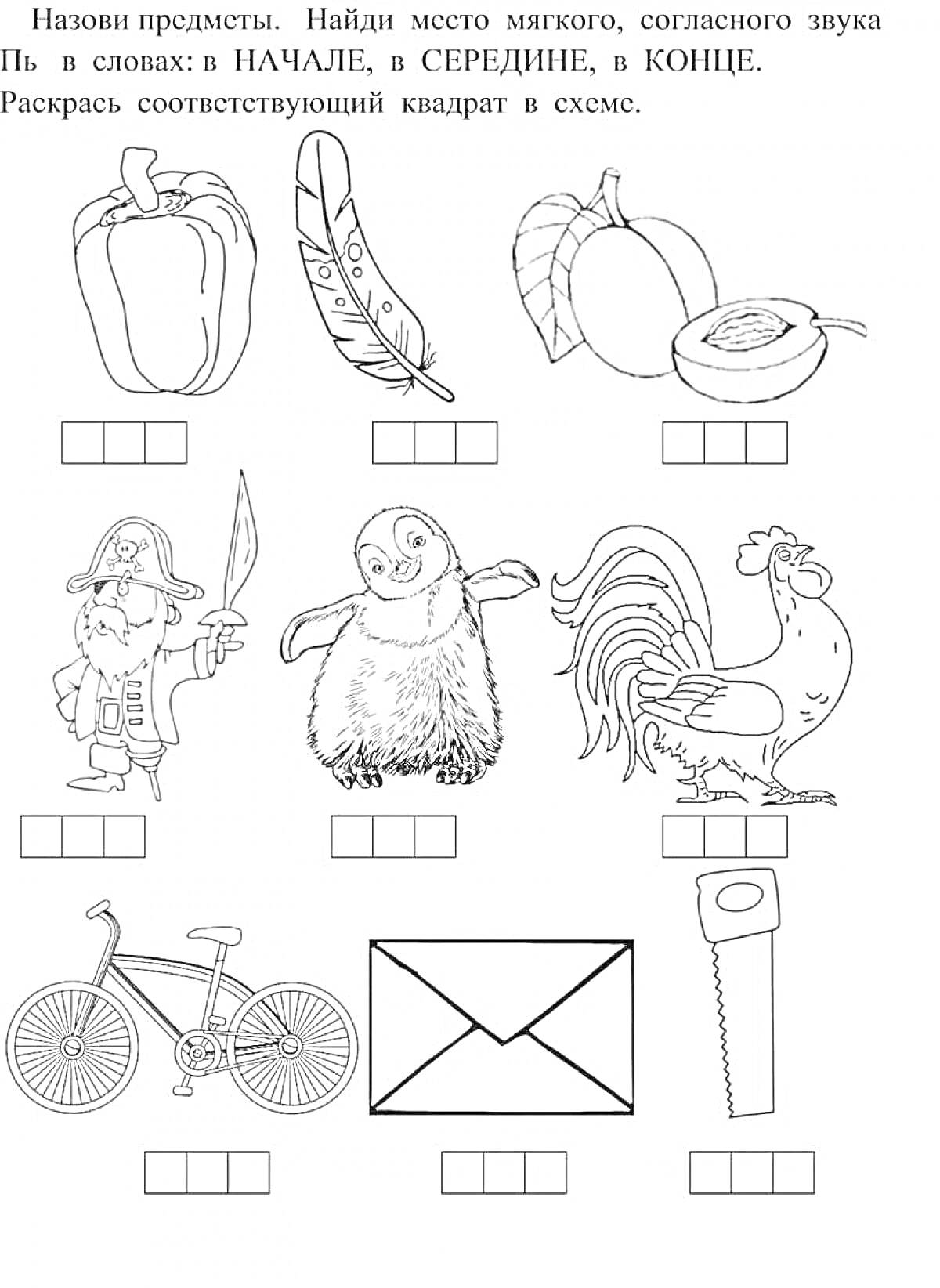 Назови предметы. Найди место мягкого, согласного звука Пь в словах: в НАЧАЛЕ, в СЕРЕДИНЕ, в КОНЦЕ. Раскрась соответствующий квадрат в схеме.