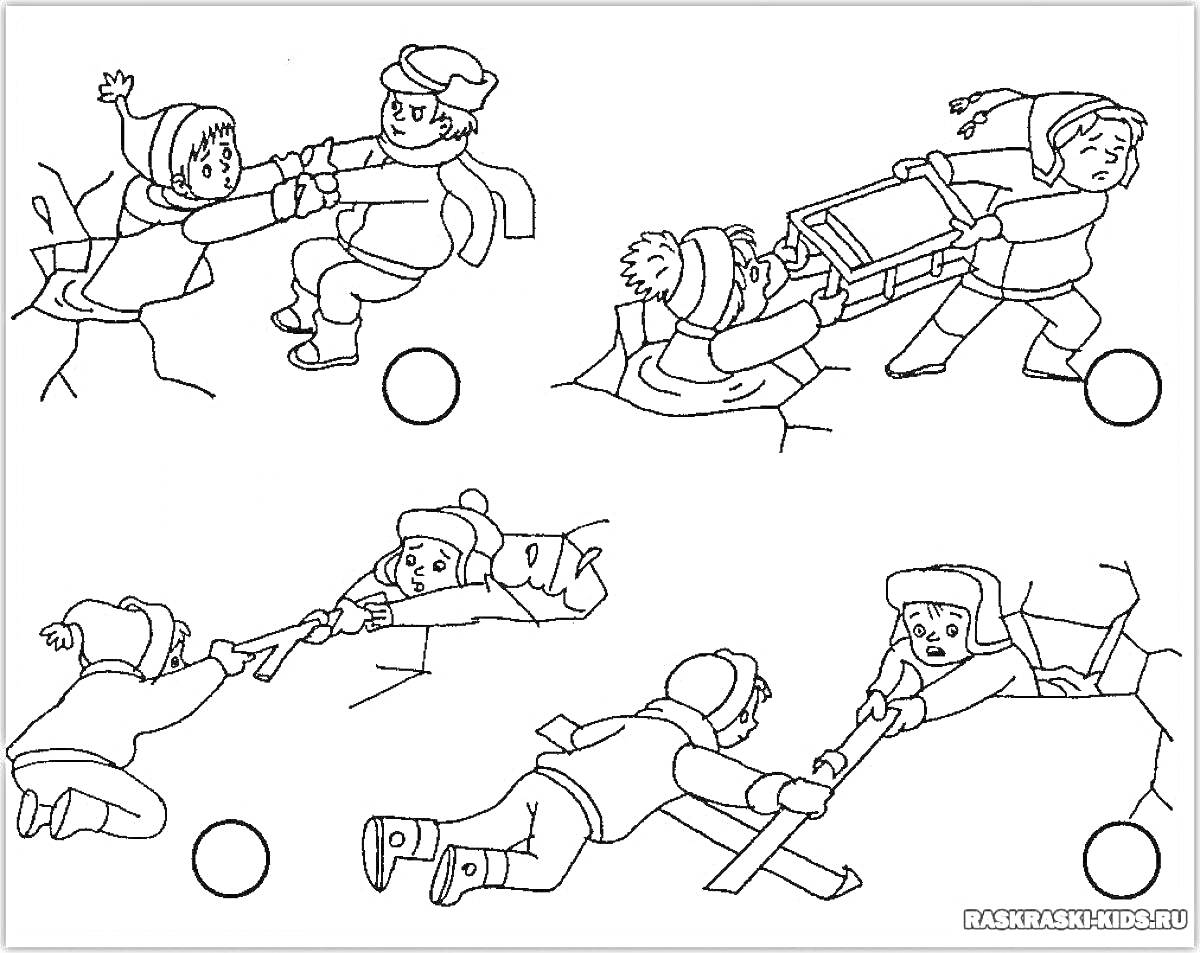 RASKRASKI-KIDS.RU