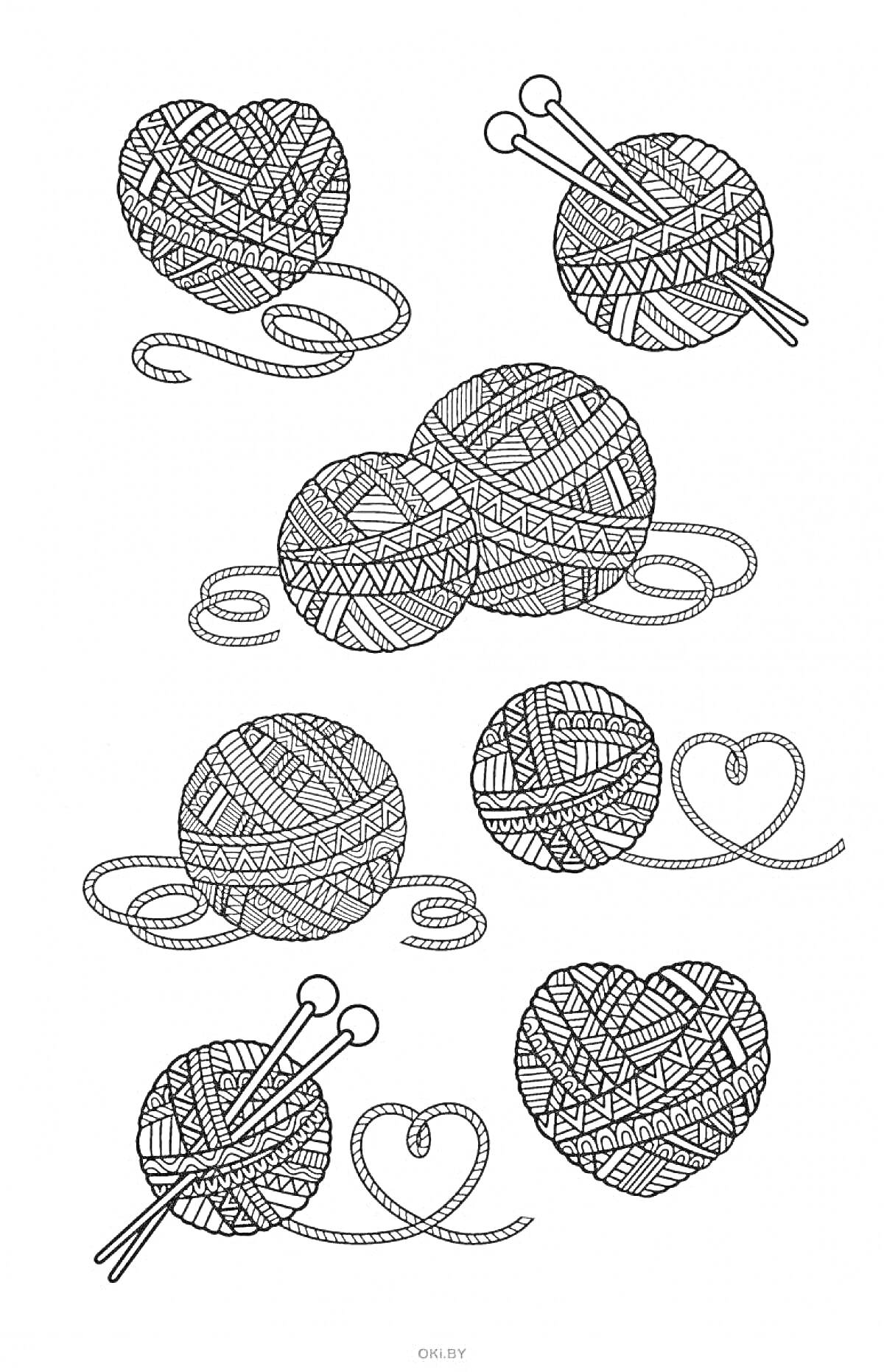 OKI.BY