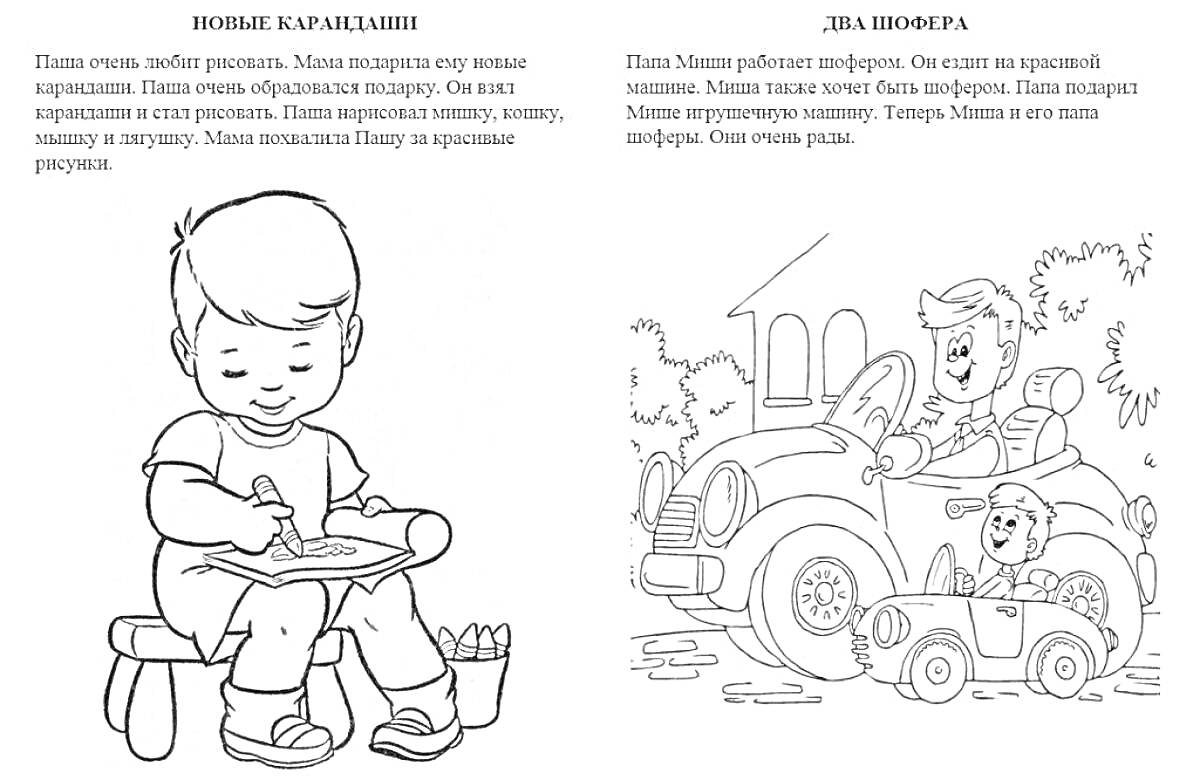 НОВЫЕ КАРАНДАШИ

Паша очень любит рисовать. Мама подарила ему новые карандаши. Паша очень обрадовался подарку. Он взял карандаши и стал рисовать. Паша нарисовал мишку, кошку, мышку и лягушку. Мама похвалила Пашу за красивые рисунки.

ДВА ШОФЕРА

Папа Миши работает шофером. Он ездит на красивой машине. Миша также хочет быть шофером. Папа подарил Мише игрушечную машину. Теперь Миша и его папа шоферы. Они очень рады.