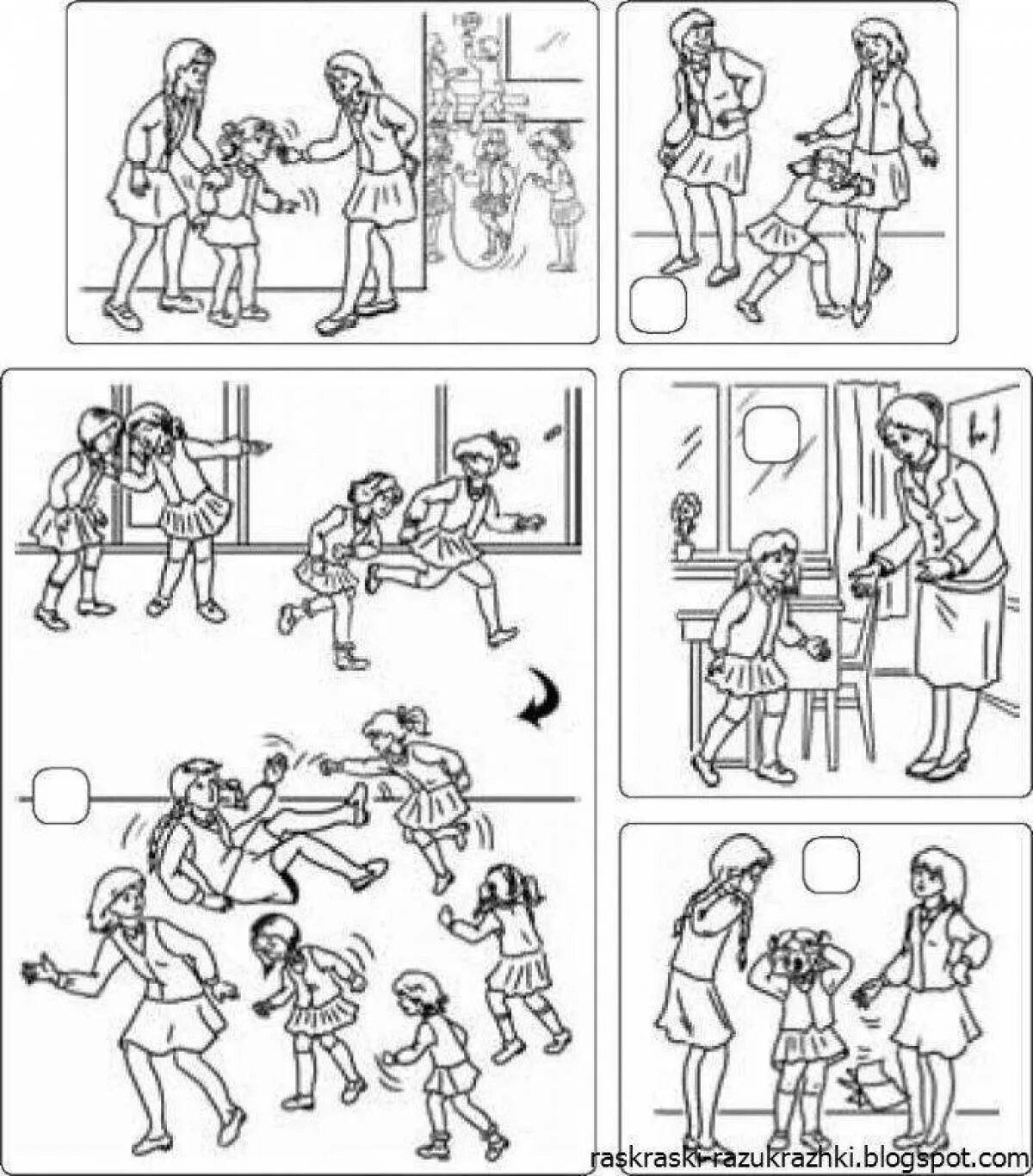 raskraski-razukrazhki.blogspot.com