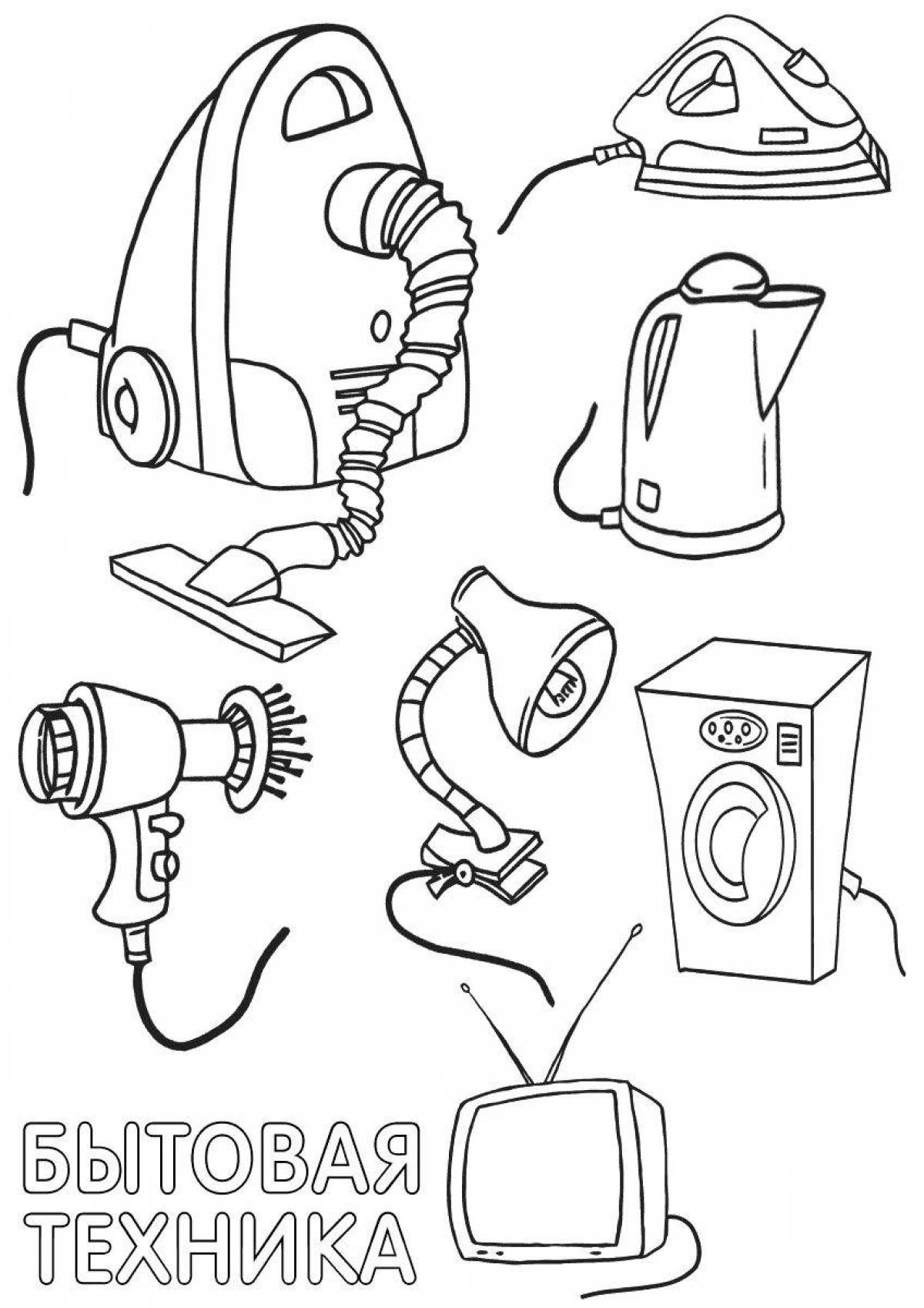 БЫТОВАЯ
ТЕХНИКА