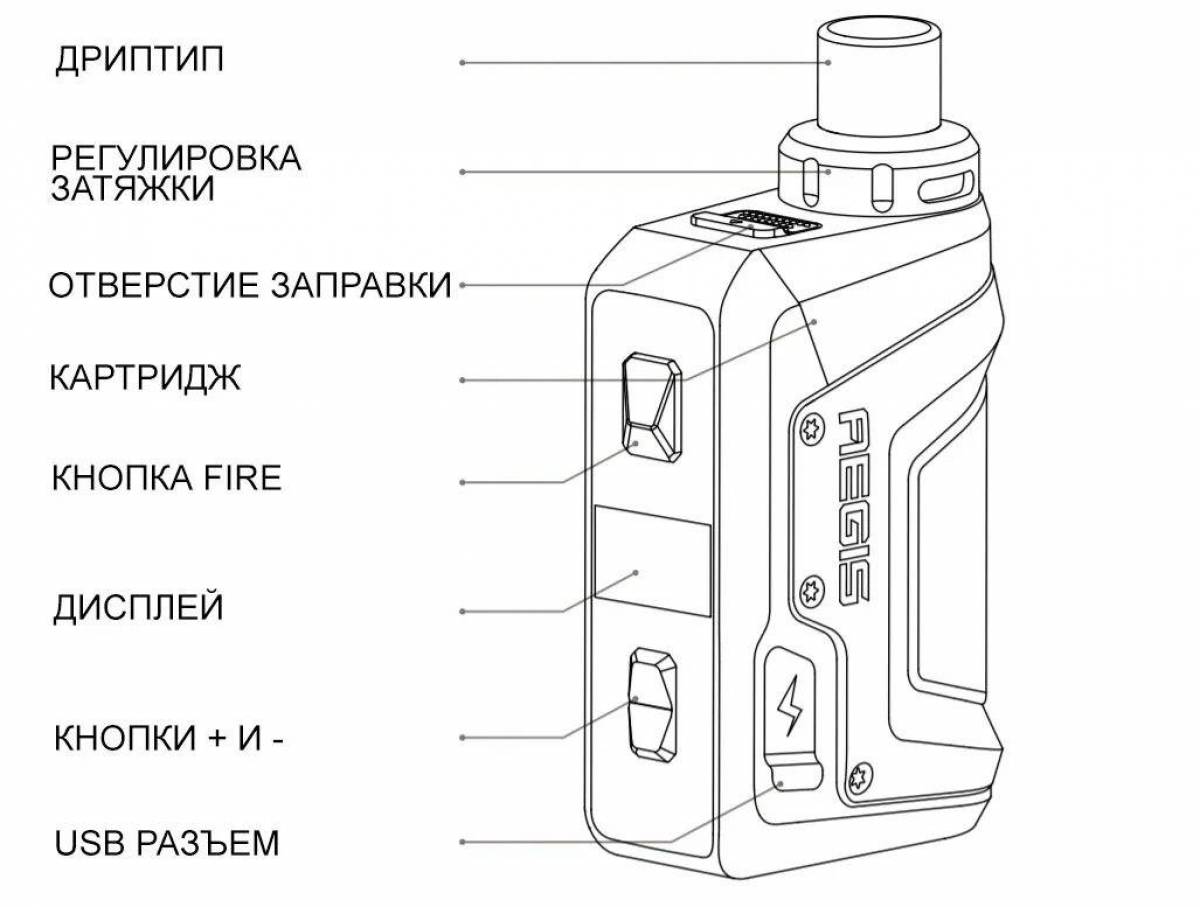 ДРИПТИП

РЕГУЛИРОВКА ЗАТЯЖКИ

ОТВЕРСТИЕ ЗАПРАВКИ

КАРТРИДЖ

КНОПКА FIRE

ДИСПЛЕЙ

КНОПКИ + И -

USB РАЗЪЕМ

AEGIS